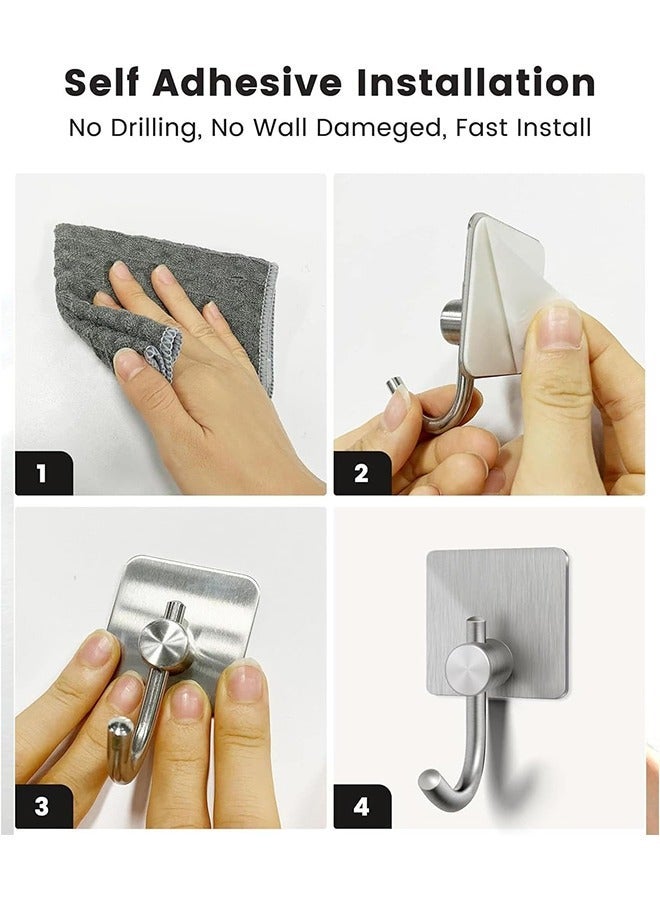 Self Adhesive Installation
No Drilling, No Wall Dameged, Fast Install

1

2

3

4